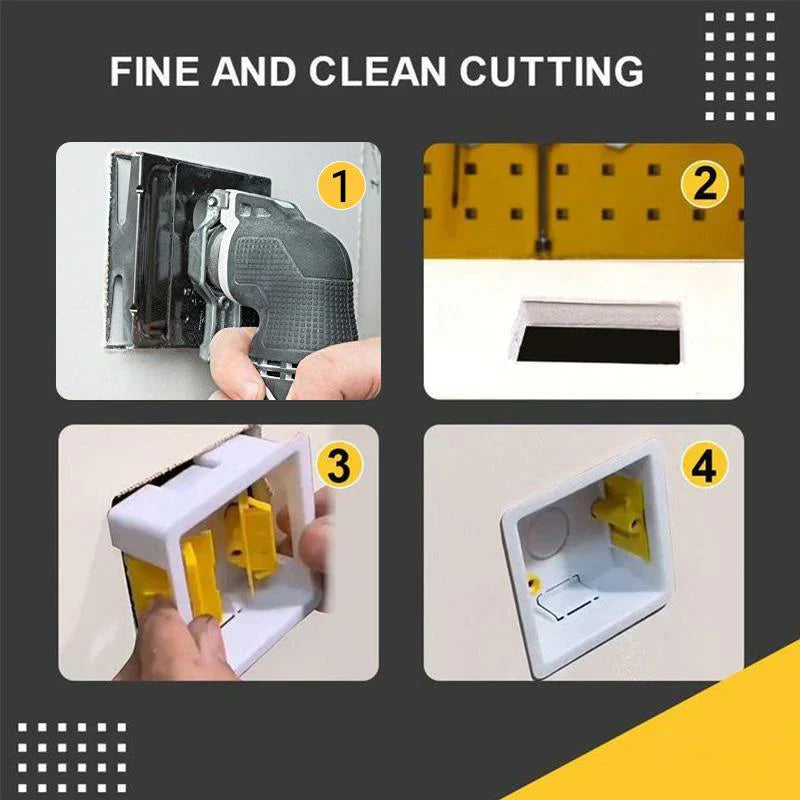 FINE AND CLEAN CUTTING

1

2

3

4